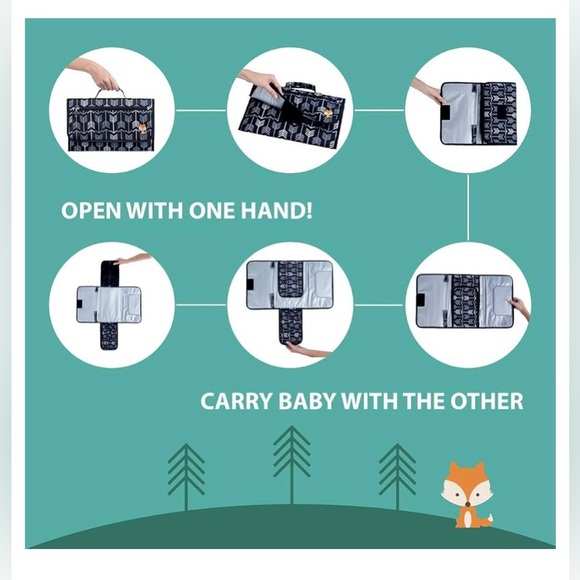 OPEN WITH ONE HAND!

CARRY BABY WITH THE OTHER